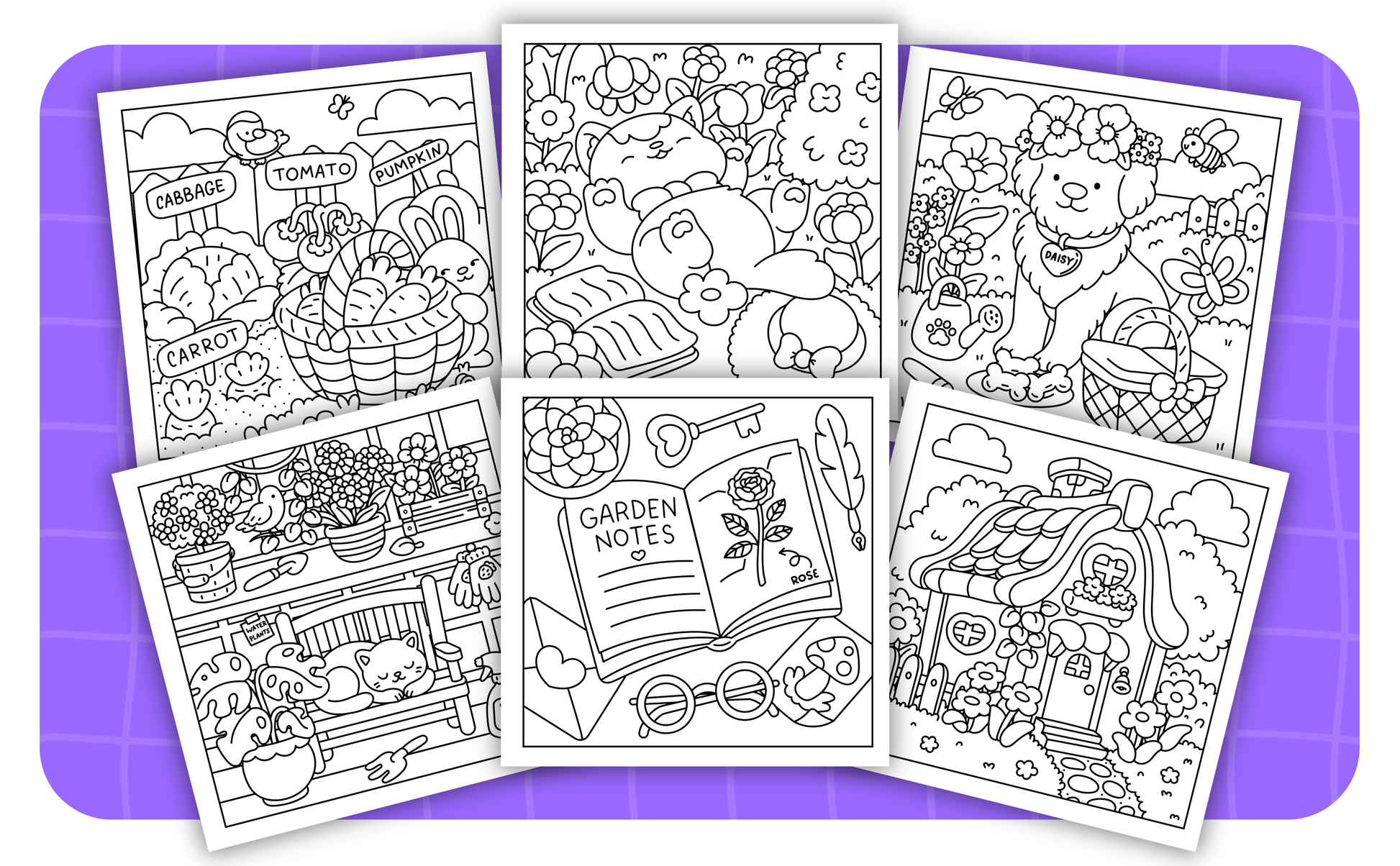 CABBAGE
TOMATO
PUMPKIN
CARROT

DAISY

WATER PLANTS

GARDEN NOTES

ROSE